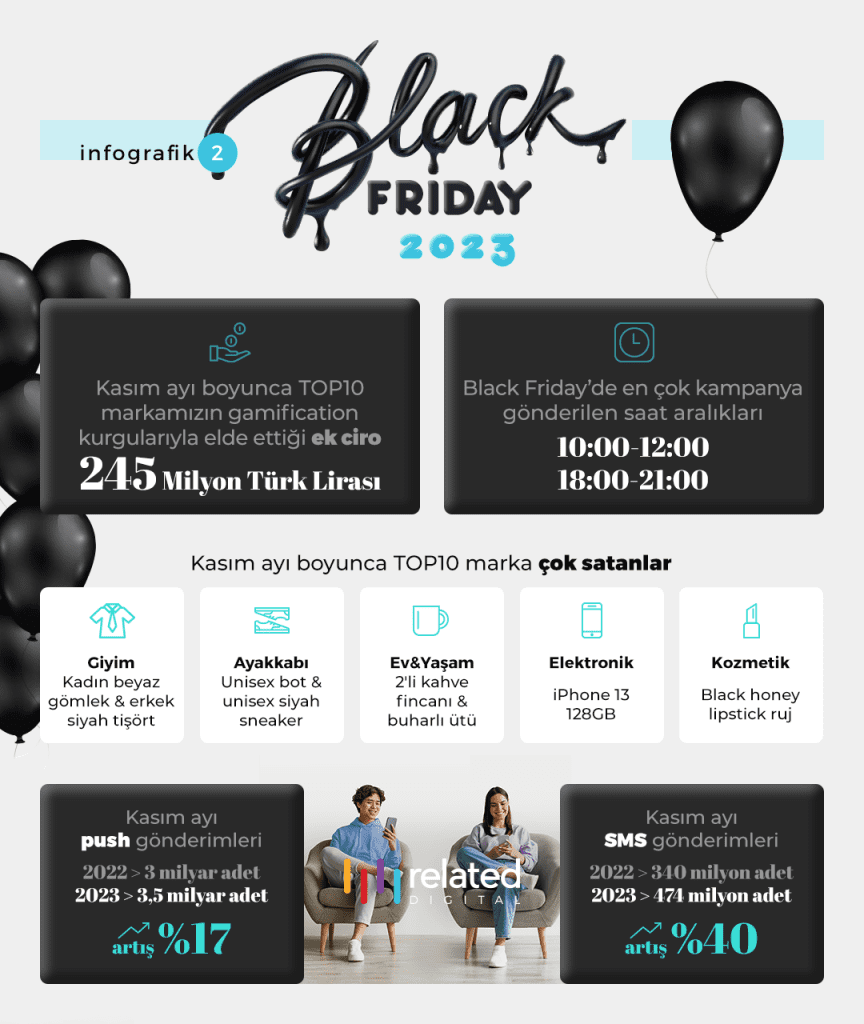 infografik 2

Black FRIDAY 2023

Kasım ayı boyunca TOP10 markamızın gamification kurgularıyla elde ettiği ek ciro
245 Milyon Türk Lirası

Black Friday'de en çok kampanya gönderilen saat aralıkları
10:00-12:00
18:00-21:00

Kasım ayı boyunca TOP10 marka çok satanlar

Giyim
Kadın beyaz gömlek & erkek siyah tişört

Ayakkabı
Unisex bot & unisex siyah sneaker

Ev&Yaşam
2'li kahve fincanı & buharlı ütü

Elektronik
iPhone 13 128GB

Kozmetik
Black honey lipstick ruj

Kasım ayı push gönderimleri
2022 > 3 milyar adet
2023 > 3,5 milyar adet
artış %17

related DIGITAL

Kasım ayı SMS gönderimleri
2022 > 340 milyon adet
2023 > 474 milyon adet
artış %40